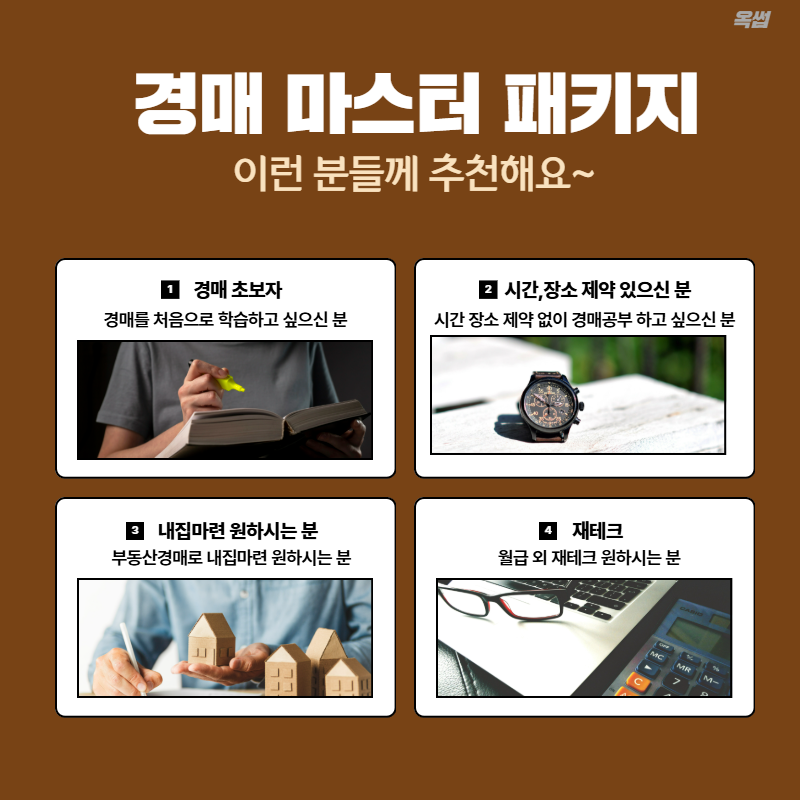 옥썹

경매 마스터 패키지

이런 분들께 추천해요~

1 경매 초보자
경매를 처음으로 학습하고 싶으신 분

2 시간,장소 제약 있으신 분
시간 장소 제약 없이 경매공부 하고 싶으신 분

3 내집마련 원하시는 분
부동산경매로 내집마련 원하시는 분

4 재테크
월급 외 재테크 원하시는 분